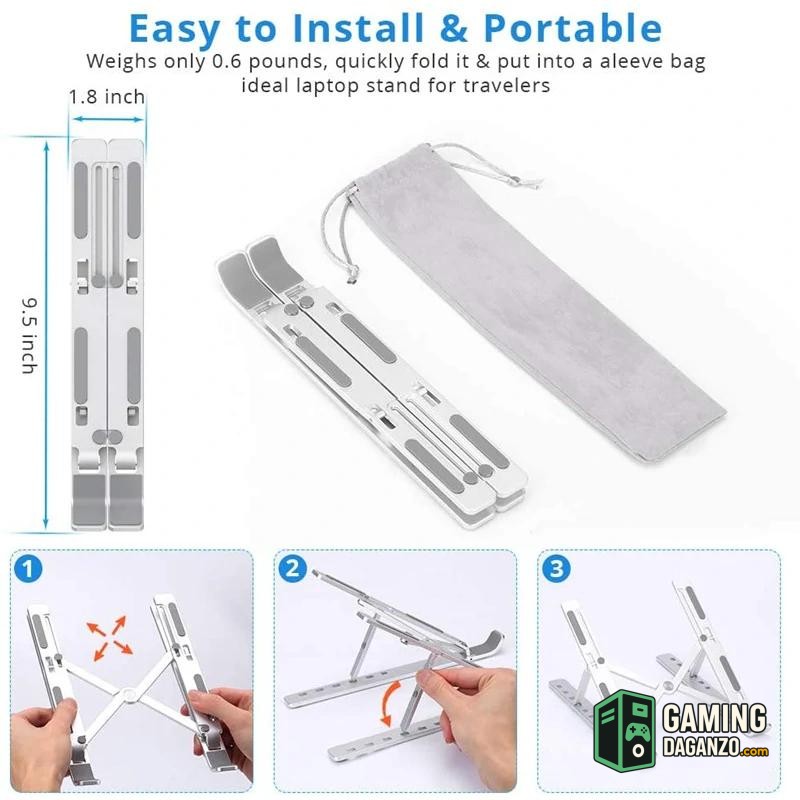 Easy to Install & Portable
Weighs only 0.6 pounds, quickly fold it & put into a aleeve bag ideal laptop stand for travelers

1.8 inch
9.5 inch

1
2
3

GAMING
DAGANZO.com