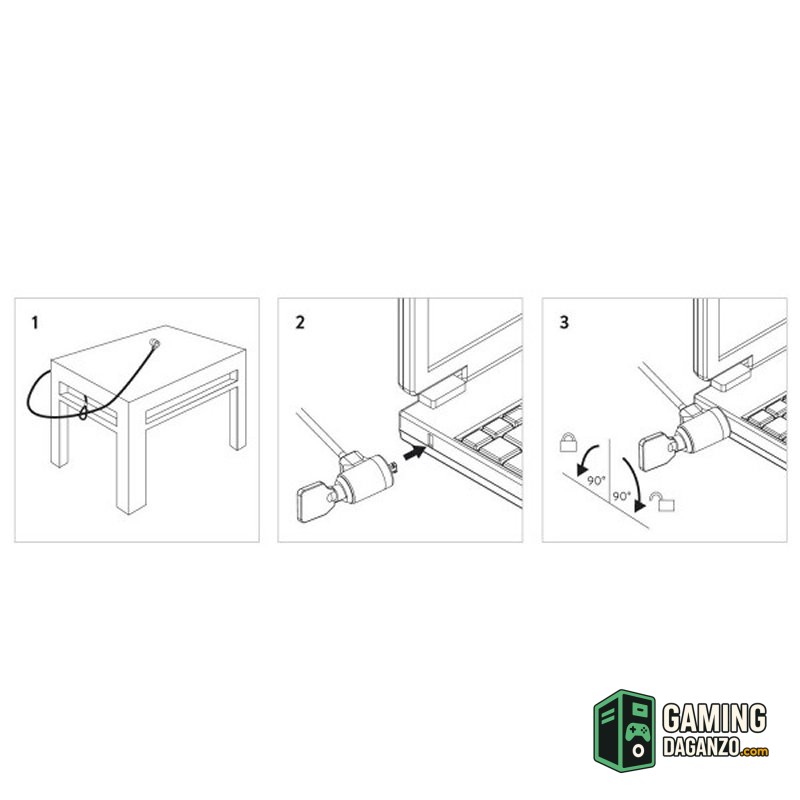 1

2

3

90°

90°

GAMING
DAGANZO.com